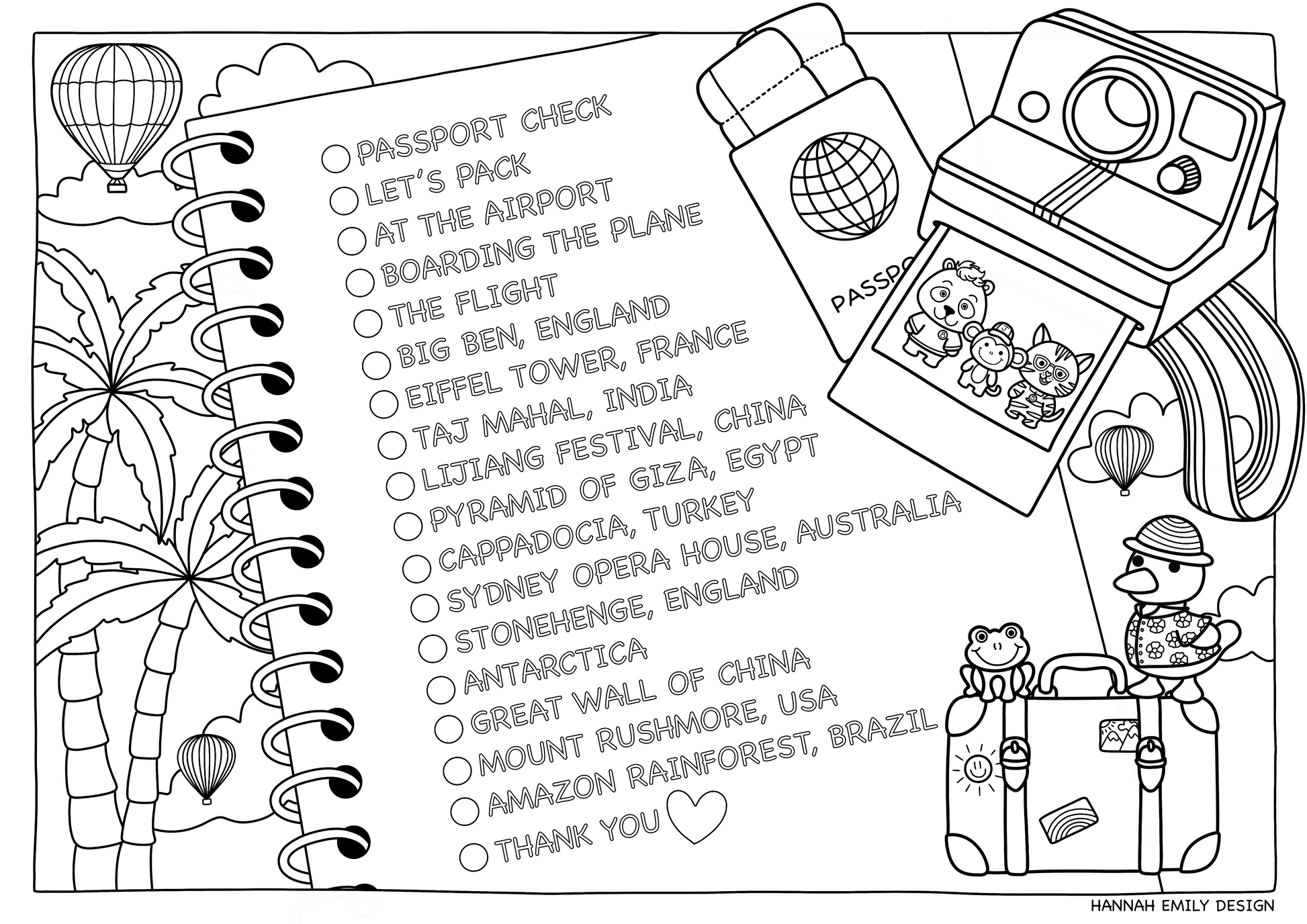 PASSPORT CHECK
LET'S PACK
AT THE AIRPORT
BOARDING THE PLANE
THE FLIGHT
BIG BEN, ENGLAND
EIFFEL TOWER, FRANCE
TAJ MAHAL, INDIA
LIJIANG FESTIVAL, CHINA
PYRAMID OF GIZA, EGYPT
CAPPADOCIA, TURKEY
SYDNEY OPERA HOUSE, AUSTRALIA
STONEHENGE, ENGLAND
ANTARCTICA
GREAT WALL OF CHINA
MOUNT RUSHMORE, USA
AMAZON RAINFOREST, BRAZIL
THANK YOU

PASSPO

HANNAH EMILY DESIGN